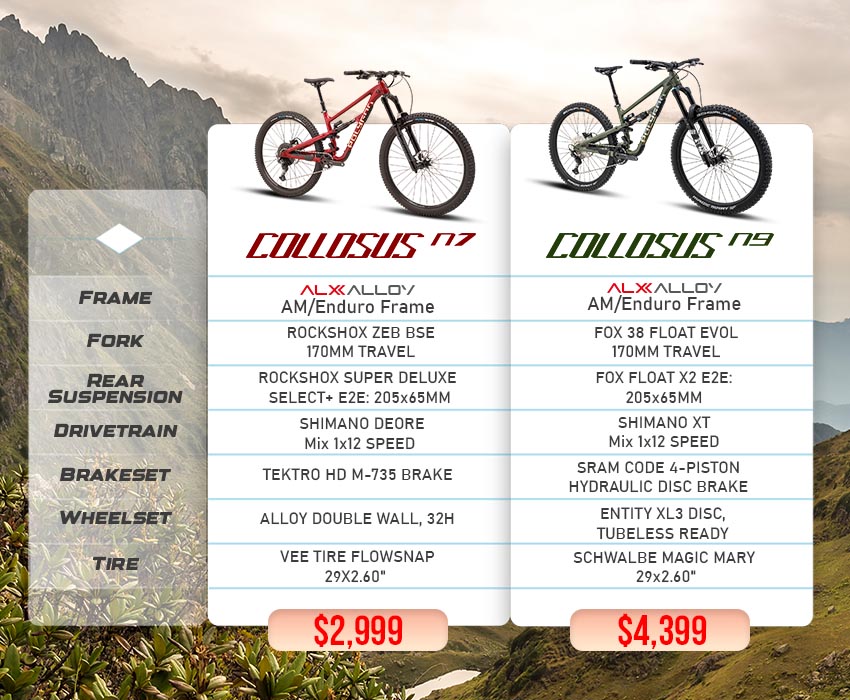 | | COLLOSUS N7 | COLLOSUS N9 |
|---|---|---|
| FRAME | ALX ALLOY AM/Enduro Frame | ALX ALLOY AM/Enduro Frame |
| FORK | ROCKSHOX ZEB BSE 170MM TRAVEL | FOX 38 FLOAT EVOL 170MM TRAVEL |
| REAR SUSPENSION | ROCKSHOX SUPER DELUXE SELECT+ E2E: 205x65MM | FOX FLOAT X2 E2E: 205x65MM |
| DRIVETRAIN | SHIMANO DEORE Mix 1x12 SPEED | SHIMANO XT Mix 1x12 SPEED |
| BRAKESET | TEKTRO HD M-735 BRAKE | SRAM CODE 4-PISTON HYDRAULIC DISC BRAKE |
| WHEELSET | ALLOY DOUBLE WALL, 32H | ENTITY XL3 DISC, TUBELESS READY |
| TIRE | VEE TIRE FLOWSNAP 29X2.60" | SCHWALBE MAGIC MARY 29x2.60" |
| | $2,999 | $4,399 |